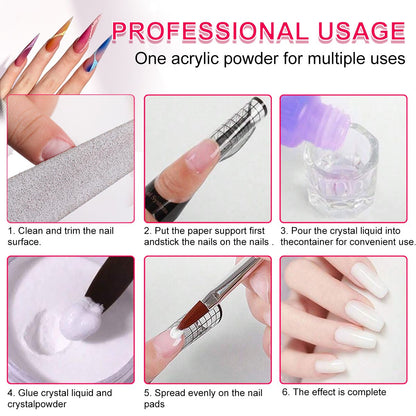 PROFESSIONAL USAGE
One acrylic powder for multiple uses

1. Clean and trim the nail surface.

2. Put the paper support first andstick the nails on the nails .

3. Pour the crystal liquid into thecontainer for convenient use.

4. Glue crystal liquid and crystalpowder

5. Spread evenly on the nail pads

6. The effect is complete