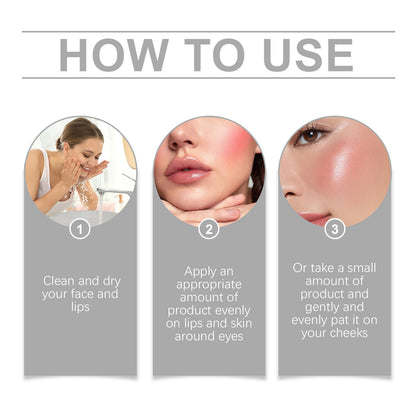 HOW TO USE

1

Clean and dry your face and lips

2

Apply an appropriate amount of product evenly on lips and skin around eyes

3

Or take a small amount of product and gently and evenly pat it on your cheeks