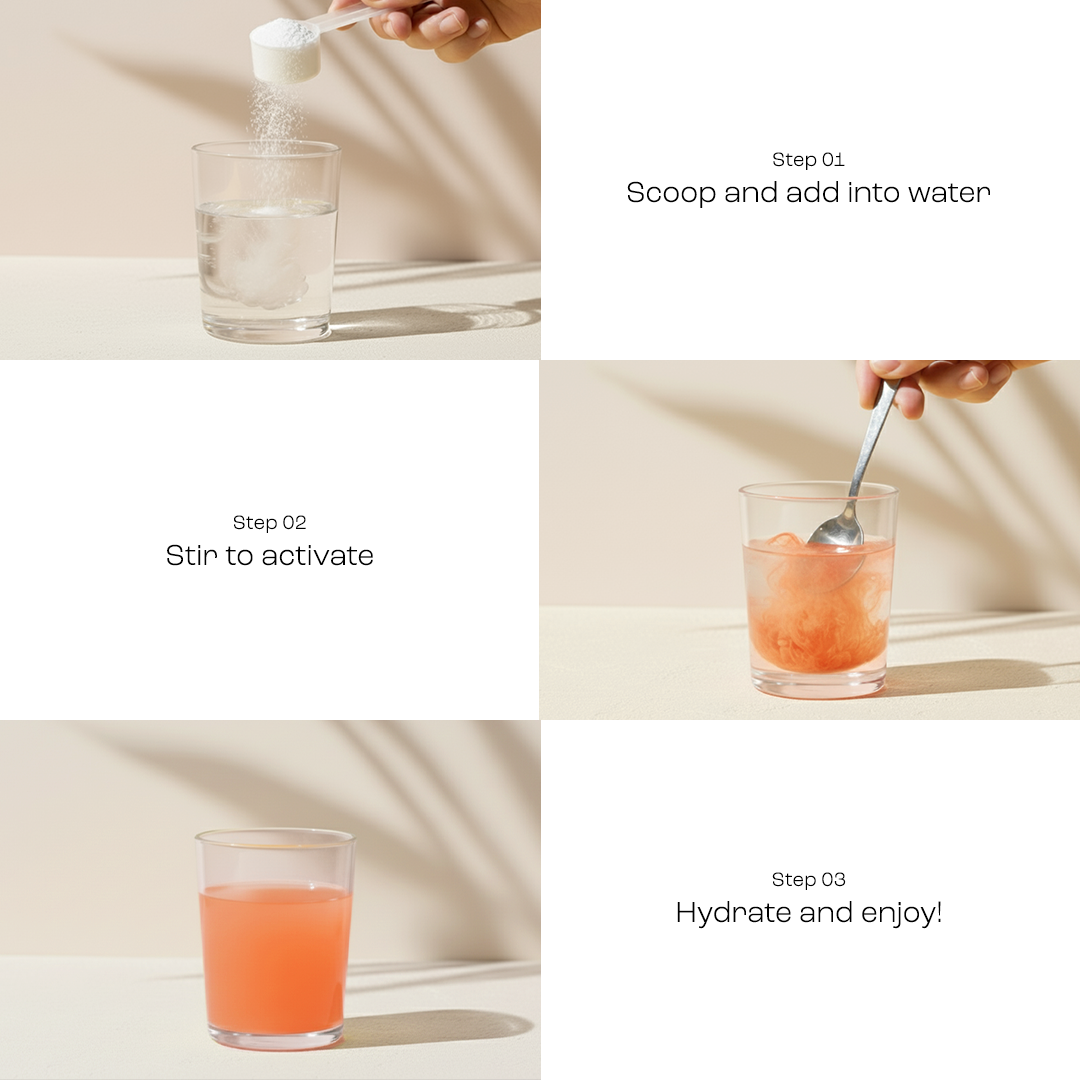 Step 01
Scoop and add into water

Step 02
Stir to activate

Step 03
Hydrate and enjoy!