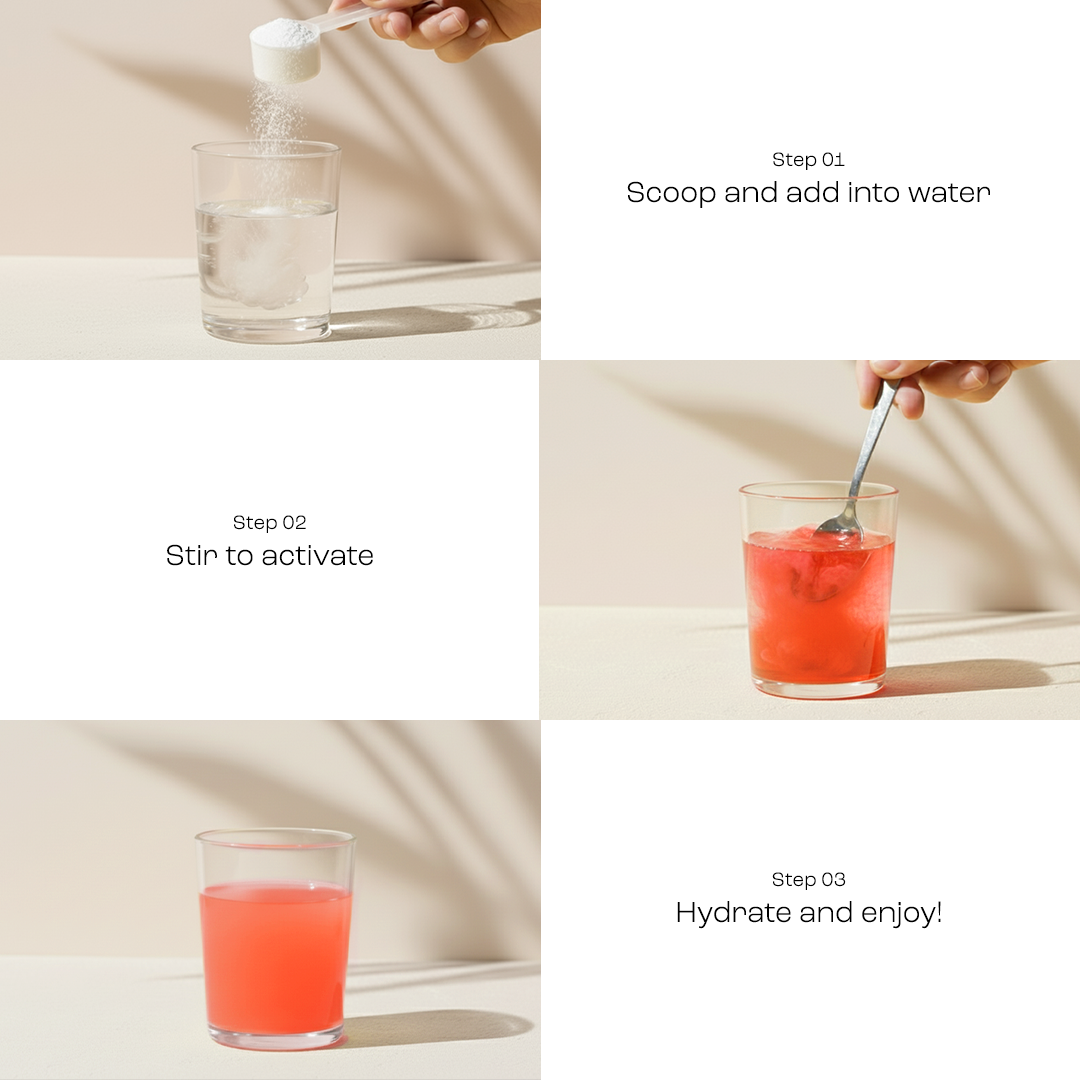 Step 01
Scoop and add into water

Step 02
Stir to activate

Step 03
Hydrate and enjoy!