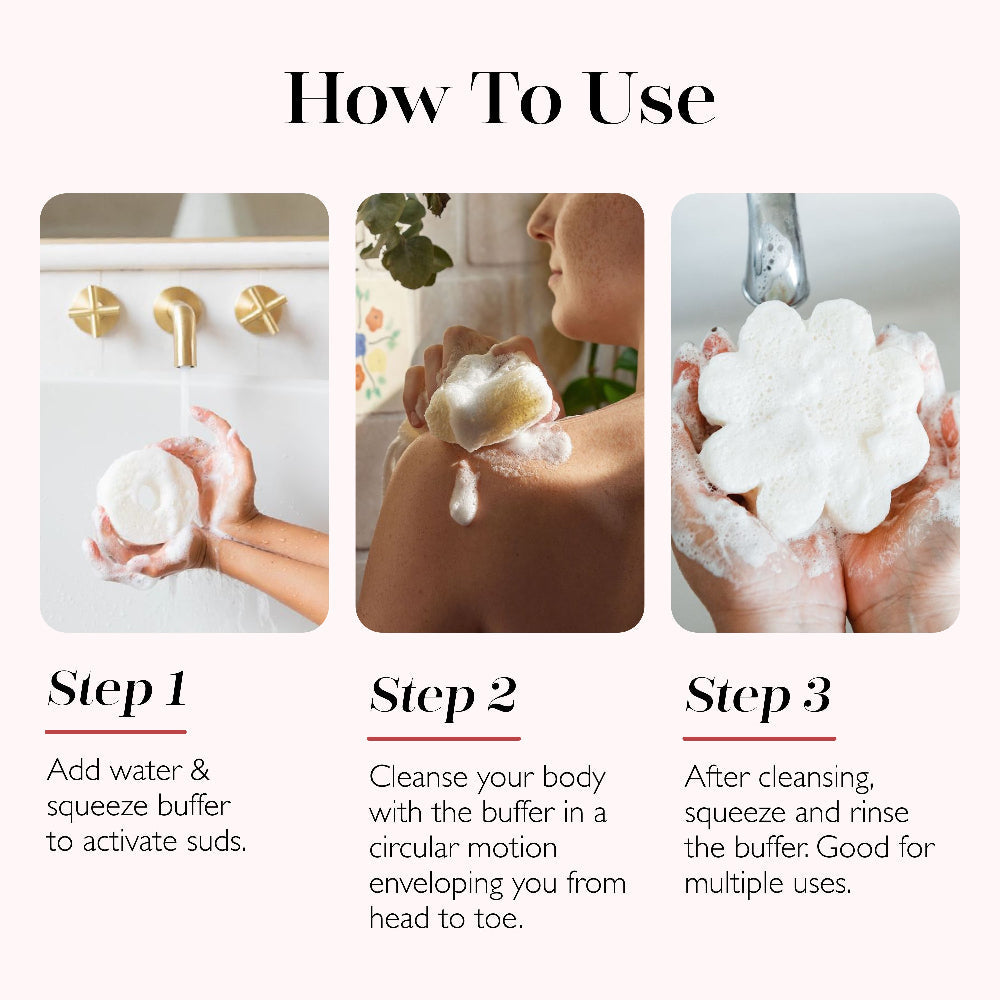 How To Use

Step 1

Add water & squeeze buffer to activate suds.

Step 2

Cleanse your body with the buffer in a circular motion enveloping you from head to toe.

Step 3

After cleansing, squeeze and rinse the buffer. Good for multiple uses.