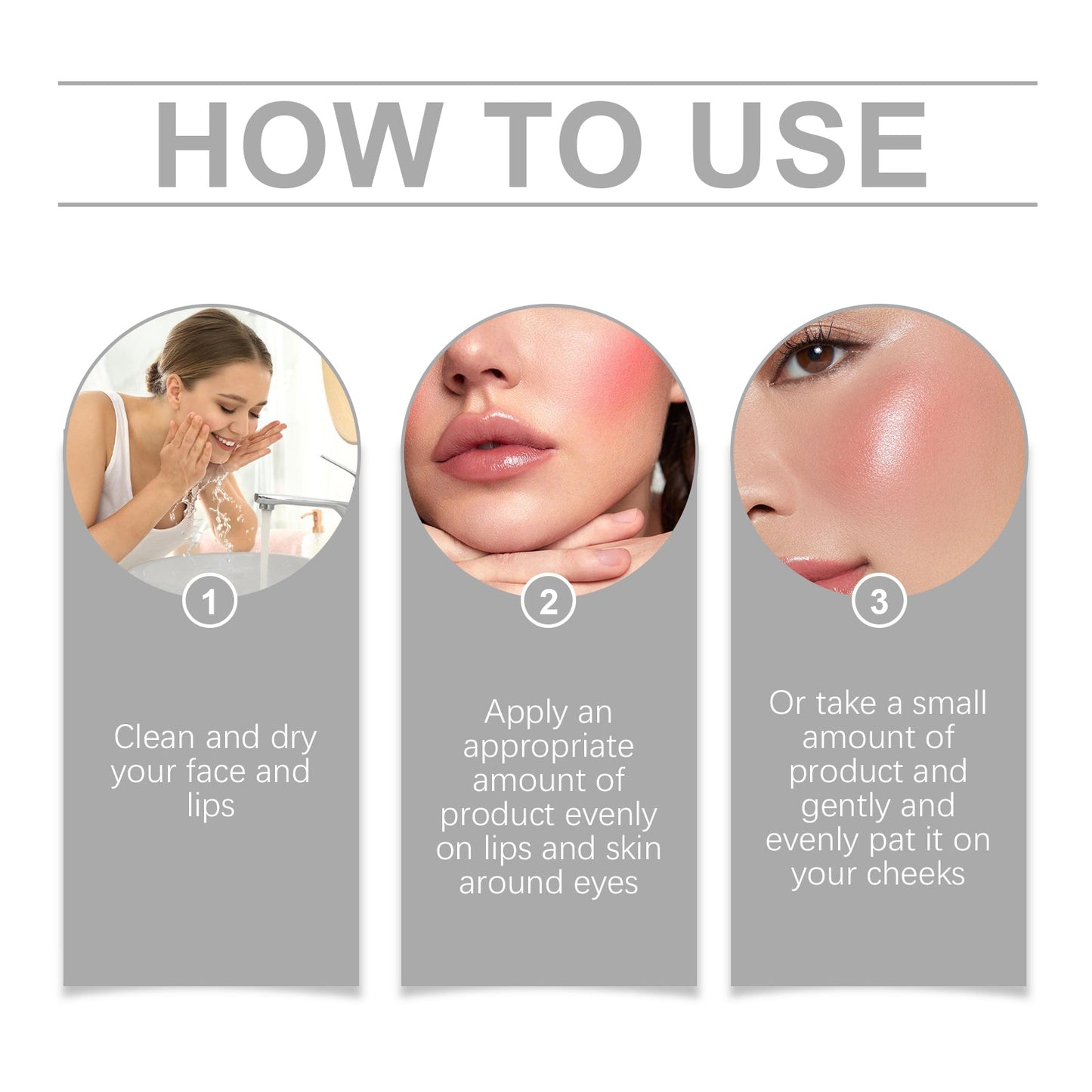 HOW TO USE

1

Clean and dry your face and lips

2

Apply an appropriate amount of product evenly on lips and skin around eyes

3

Or take a small amount of product and gently and evenly pat it on your cheeks